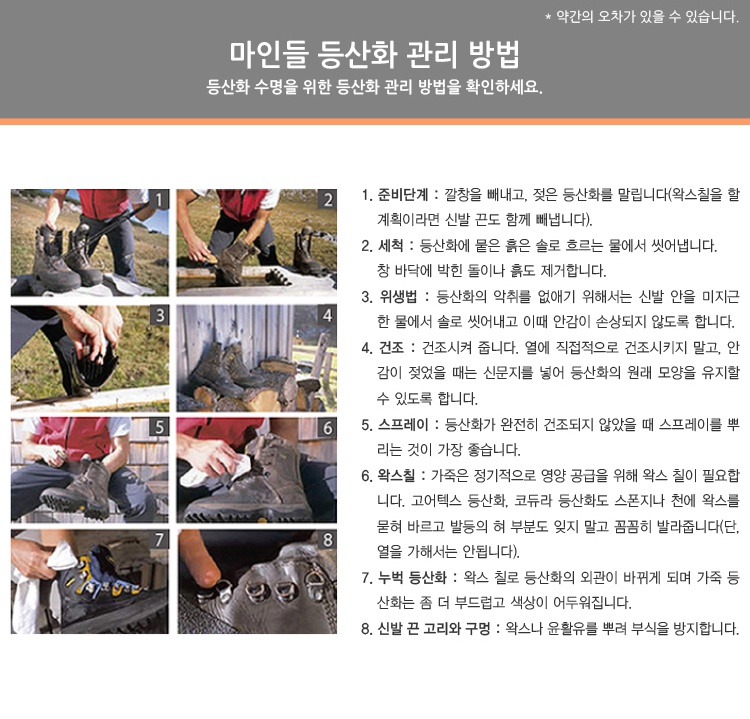 * 약간의 오차가 있을 수 있습니다.

마인들 등산화 관리 방법

등산화 수명을 위한 등산화 관리 방법을 확인하세요.

1 2 3 4 5 6 7 8

1. 준비단계 : 깔창을 빼내고, 젖은 등산화를 말립니다(왁스칠을 할 계획이라면 신발 끈도 함께 빼냅니다).

2. 세척 : 등산화에 묻은 흙은 솔로 흐르는 물에서 씻어냅니다. 창 바닥에 박힌 돌이나 흙도 제거합니다.

3. 위생법 : 등산화의 악취를 없애기 위해서는 신발 안을 미지근한 물에서 솔로 씻어내고 이때 안감이 손상되지 않도록 합니다.

4. 건조 : 건조시켜 줍니다. 열에 직접적으로 건조시키지 말고, 안감이 젖었을 때는 신문지를 넣어 등산화의 원래 모양을 유지할 수 있도록 합니다.

5. 스프레이 : 등산화가 완전히 건조되지 않았을 때 스프레이를 뿌리는 것이 가장 좋습니다.

6. 왁스칠 : 가죽은 정기적으로 영양 공급을 위해 왁스 칠이 필요합니다. 고어텍스 등산화, 코듀라 등산화도 스폰지나 천에 왁스를 묻혀 바르고 발등의 혀 부분도 잊지 말고 꼼꼼히 발라줍니다(단, 열을 가해서는 안됩니다).

7. 누벅 등산화 : 왁스 칠로 등산화의 외관이 바뀌게 되며 가죽 등산화는 좀 더 부드럽고 색상이 어두워집니다.

8. 신발 끈 고리와 구멍 : 왁스나 윤활유를 뿌려 부식을 방지합니다.