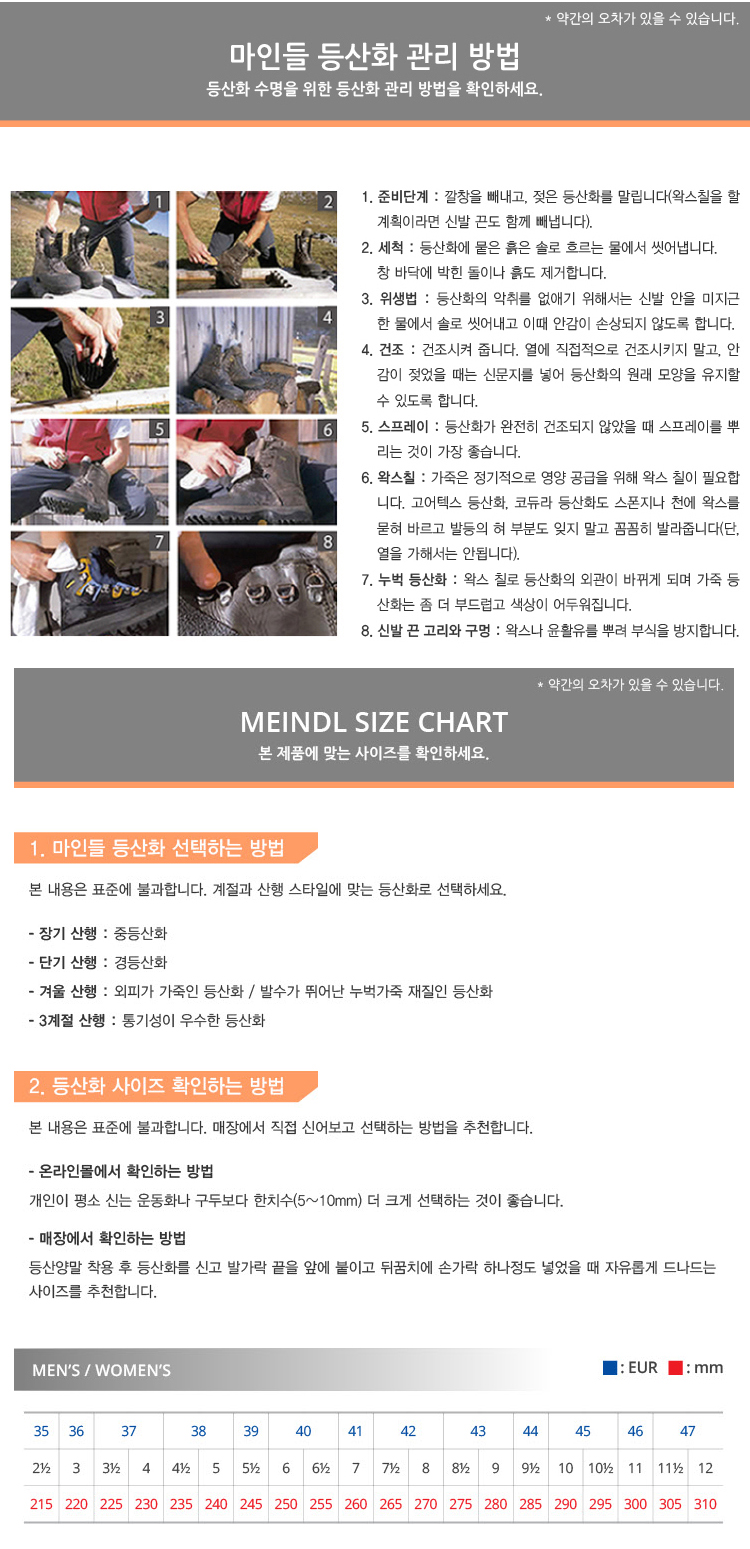 * 약간의 오차가 있을 수 있습니다.

마인들 등산화 관리 방법

등산화 수명을 위한 등산화 관리 방법을 확인하세요.

1 2 3 4 5 6 7 8

1. 준비단계 : 깔창을 빼내고, 젖은 등산화를 말립니다(왁스칠을 할 계획이라면 신발 끈도 함께 빼냅니다).
2. 세척 : 등산화에 묻은 흙은 솔로 흐르는 물에서 씻어냅니다. 창 바닥에 박힌 돌이나 흙도 제거합니다.
3. 위생법 : 등산화의 악취를 없애기 위해서는 신발 안을 미지근한 물에서 솔로 씻어내고 이때 안감이 손상되지 않도록 합니다.
4. 건조 : 건조시켜 줍니다. 열에 직접적으로 건조시키지 말고, 안감이 젖었을 때는 신문지를 넣어 등산화의 원래 모양을 유지할 수 있도록 합니다.
5. 스프레이 : 등산화가 완전히 건조되지 않았을 때 스프레이를 뿌리는 것이 가장 좋습니다.
6. 왁스칠 : 가죽은 정기적으로 영양 공급을 위해 왁스 칠이 필요합니다. 고어텍스 등산화, 코듀라 등산화도 스폰지나 천에 왁스를 묻혀 바르고 발등의 혀 부분도 잊지 말고 꼼꼼히 발라줍니다(단, 열을 가해서는 안됩니다).
7. 누벅 등산화 : 왁스 칠로 등산화의 외관이 바뀌게 되며 가죽 등산화는 좀 더 부드럽고 색상이 어두워집니다.
8. 신발 끈 고리와 구멍 : 왁스나 윤활유를 뿌려 부식을 방지합니다.

* 약간의 오차가 있을 수 있습니다.

MEINDL SIZE CHART

본 제품에 맞는 사이즈를 확인하세요.

1. 마인들 등산화 선택하는 방법

본 내용은 표준에 불과합니다. 계절과 산행 스타일에 맞는 등산화로 선택하세요.

- 장기 산행 : 중등산화
- 단기 산행 : 경등산화
- 겨울 산행 : 외피가 가죽인 등산화 / 발수가 뛰어난 누벅가죽 재질인 등산화
- 3계절 산행 : 통기성이 우수한 등산화

2. 등산화 사이즈 확인하는 방법

본 내용은 표준에 불과합니다. 매장에서 직접 신어보고 선택하는 방법을 추천합니다.

- 온라인몰에서 확인하는 방법
개인이 평소 신는 운동화나 구두보다 한치수(5~10mm) 더 크게 선택하는 것이 좋습니다.

- 매장에서 확인하는 방법
등산양말 착용 후 등산화를 신고 발가락 끝을 앞에 붙이고 뒤꿈치에 손가락 하나정도 넣었을 때 자유롭게 드나드는 사이즈를 추천합니다.

MEN'S / WOMEN'S

: EUR : mm

| 35 | 36 | 37 | | 38 | | 39 | 40 | | 41 | 42 | | 43 | | 44 | 45 | | 46 | 47 | |
|---|---|---|---|---|---|---|---|---|---|---|---|---|---|---|---|---|---|---|---|
| 2½ | 3 | 3½ | 4 | 4½ | 5 | 5½ | 6 | 6½ | 7 | 7½ | 8 | 8½ | 9 | 9½ | 10 | 10½ | 11 | 11½ | 12 |
| 215 | 220 | 225 | 230 | 235 | 240 | 245 | 250 | 255 | 260 | 265 | 270 | 275 | 280 | 285 | 290 | 295 | 300 | 305 | 310 |